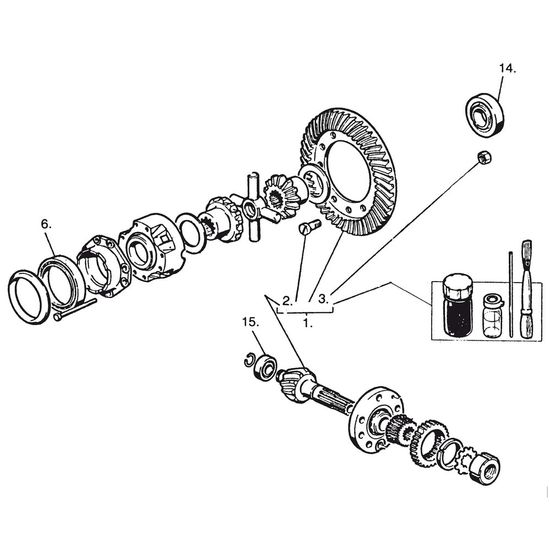 14.

6.

2.

3.

1.

15.