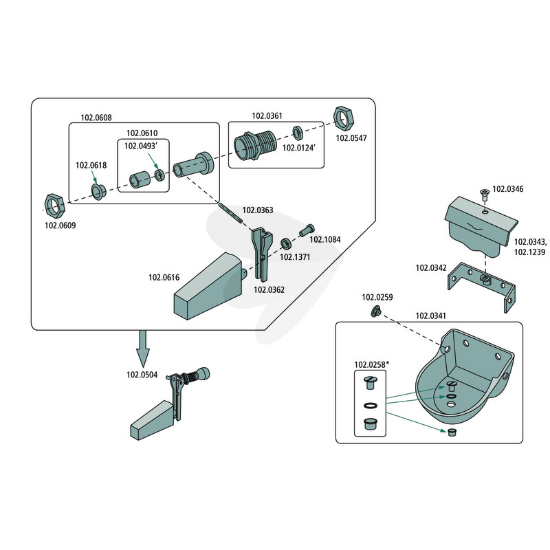 102.0608
102.0610
102.0493'
102.0618
102.0609
102.0361
102.0124'
102.0547
102.0363
102.1084
102.1371
102.0616
102.0362
102.0504
102.0346
102.0343,
102.1239
102.0342
102.0259
102.0341
102.0258*