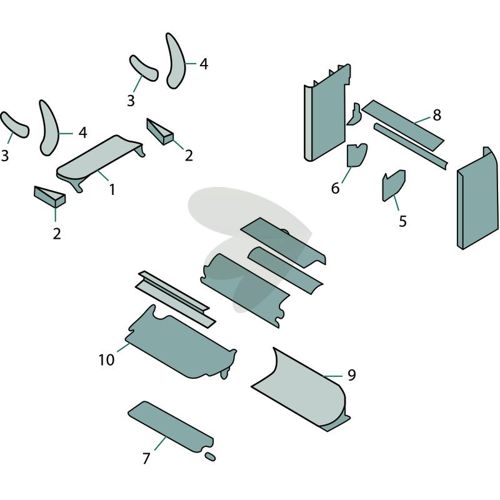 4
3
3
4
2
1
2
8
6
5
10
9
7